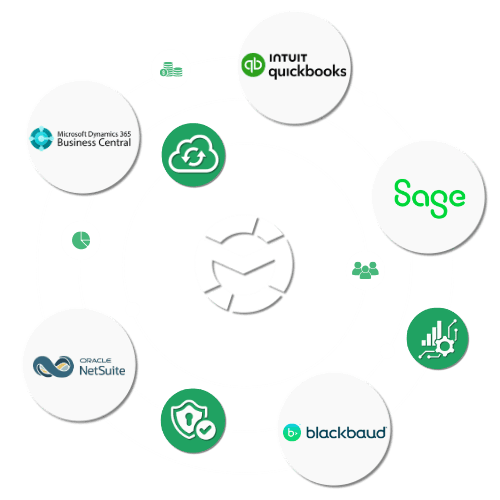 INTUIT quickbooks

Microsoft Dynamics 365 Business Central

Sage

ORACLE NetSuite

blackbaud