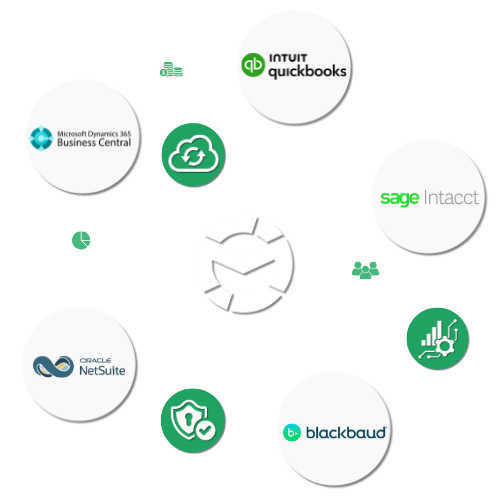 INTUIT quickbooks

Microsoft Dynamics 365 Business Central

sage Intacct

ORACLE NetSuite

blackbaud